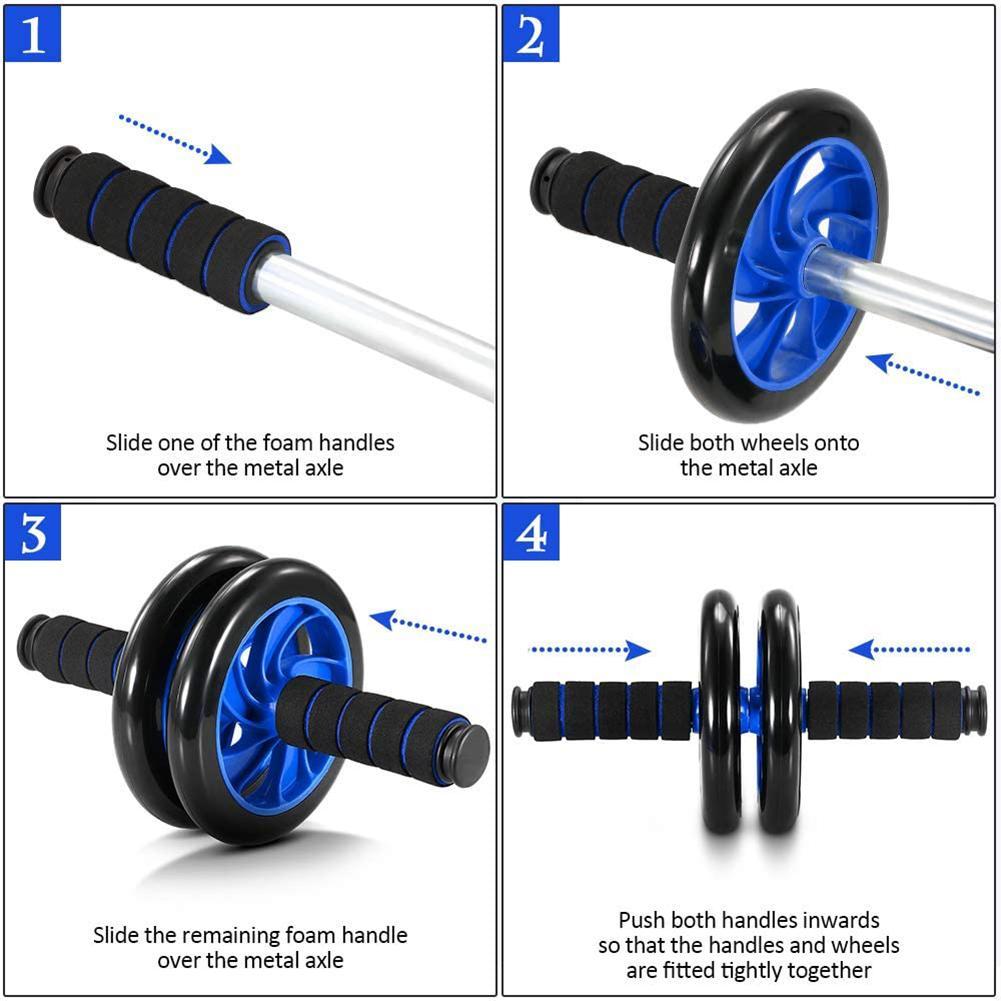 1

Slide one of the foam handles over the metal axle

2

Slide both wheels onto the metal axle

3

Slide the remaining foam handle over the metal axle

4

Push both handles inwards so that the handles and wheels are fitted tightly together